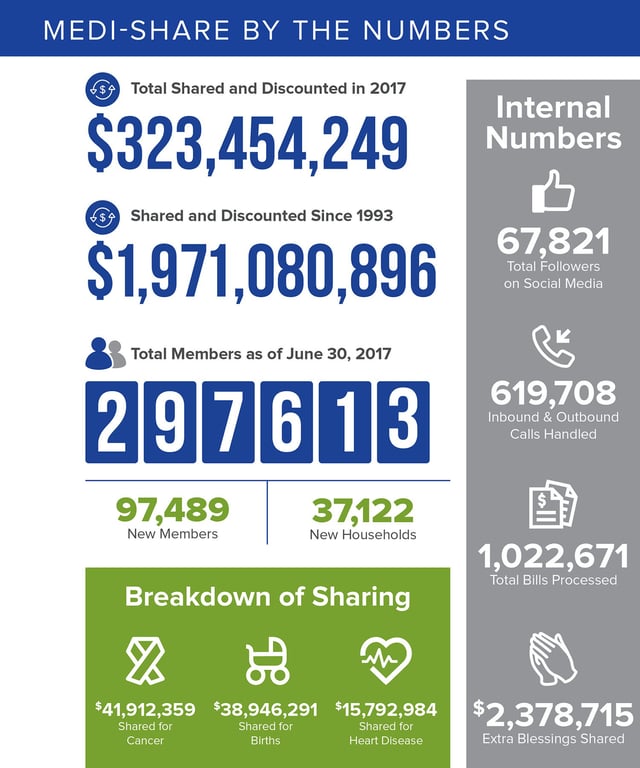 MEDI-SHARE BY THE NUMBERS

Total Shared and Discounted in 2017

$323,454,249

Shared and Discounted Since 1993

$1,971,080,896

Total Members as of June 30, 2017

2 9 7 6 1 3

97,489
New Members

37,122
New Households

Breakdown of Sharing

$41,912,359
Shared for Cancer

$38,946,291
Shared for Births

$15,792,984
Shared for Heart Disease

Internal Numbers

67,821
Total Followers on Social Media

619,708
Inbound & Outbound Calls Handled

1,022,671
Total Bills Processed

$2,378,715
Extra Blessings Shared